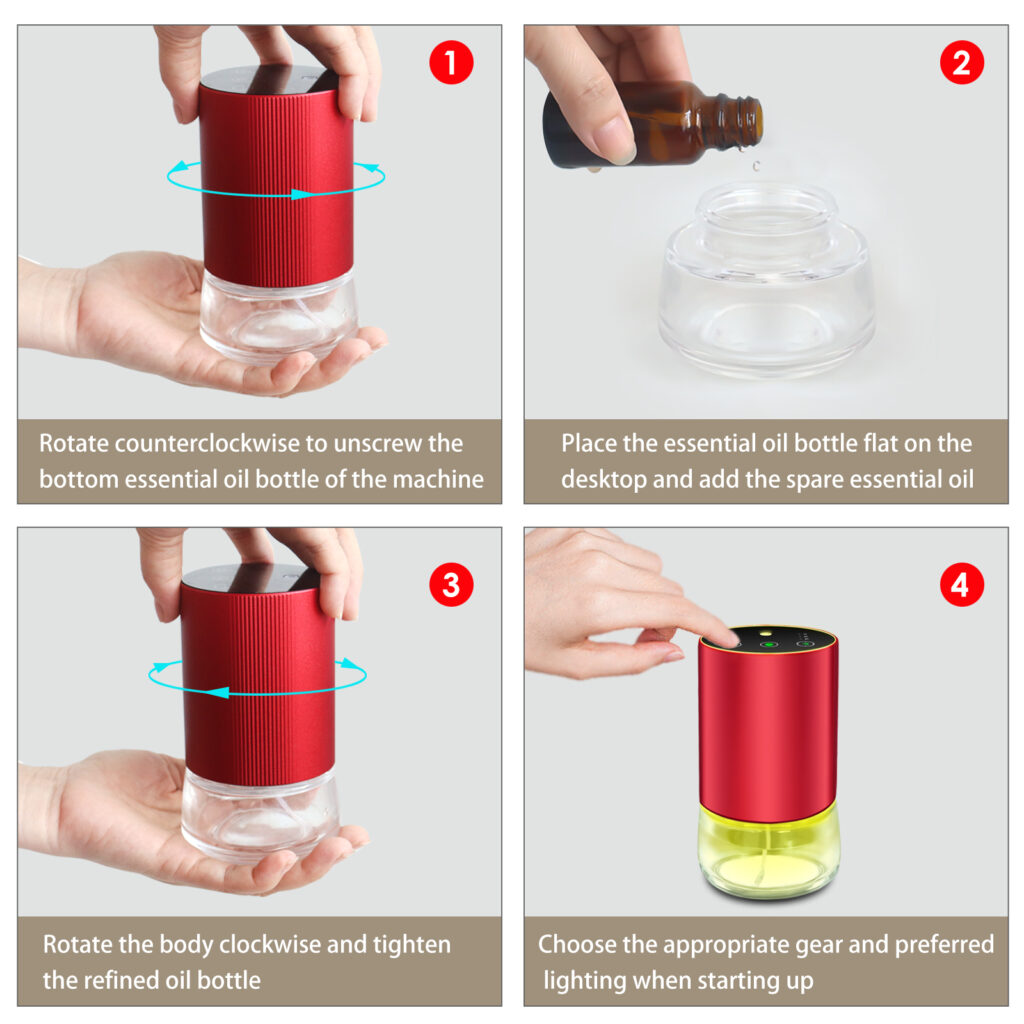 1

Rotate counterclockwise to unscrew the bottom essential oil bottle of the machine

2

Place the essential oil bottle flat on the desktop and add the spare essential oil

3

Rotate the body clockwise and tighten the refined oil bottle

4

Choose the appropriate gear and preferred lighting when starting up