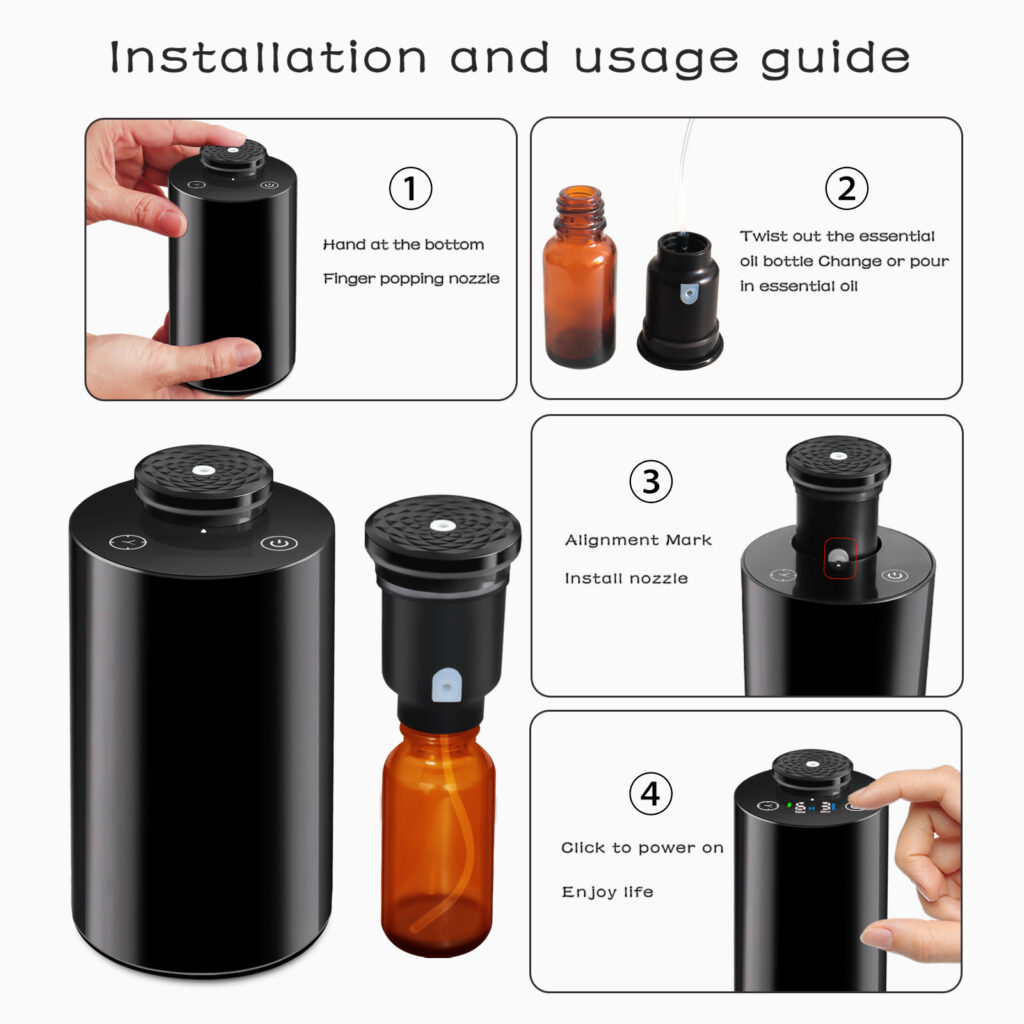 Installation and usage guide

①

Hand at the bottom

Finger popping nozzle

②

Twist out the essential oil bottle Change or pour in essential oil

③

Alignment Mark

Install nozzle

④

Click to power on

Enjoy life