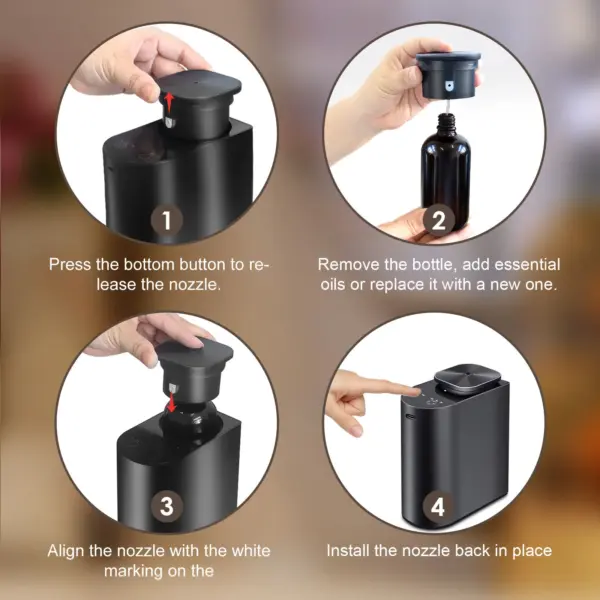 1

Press the bottom button to release the nozzle.

2

Remove the bottle, add essential oils or replace it with a new one.

3

Align the nozzle with the white marking on the

4

Install the nozzle back in place