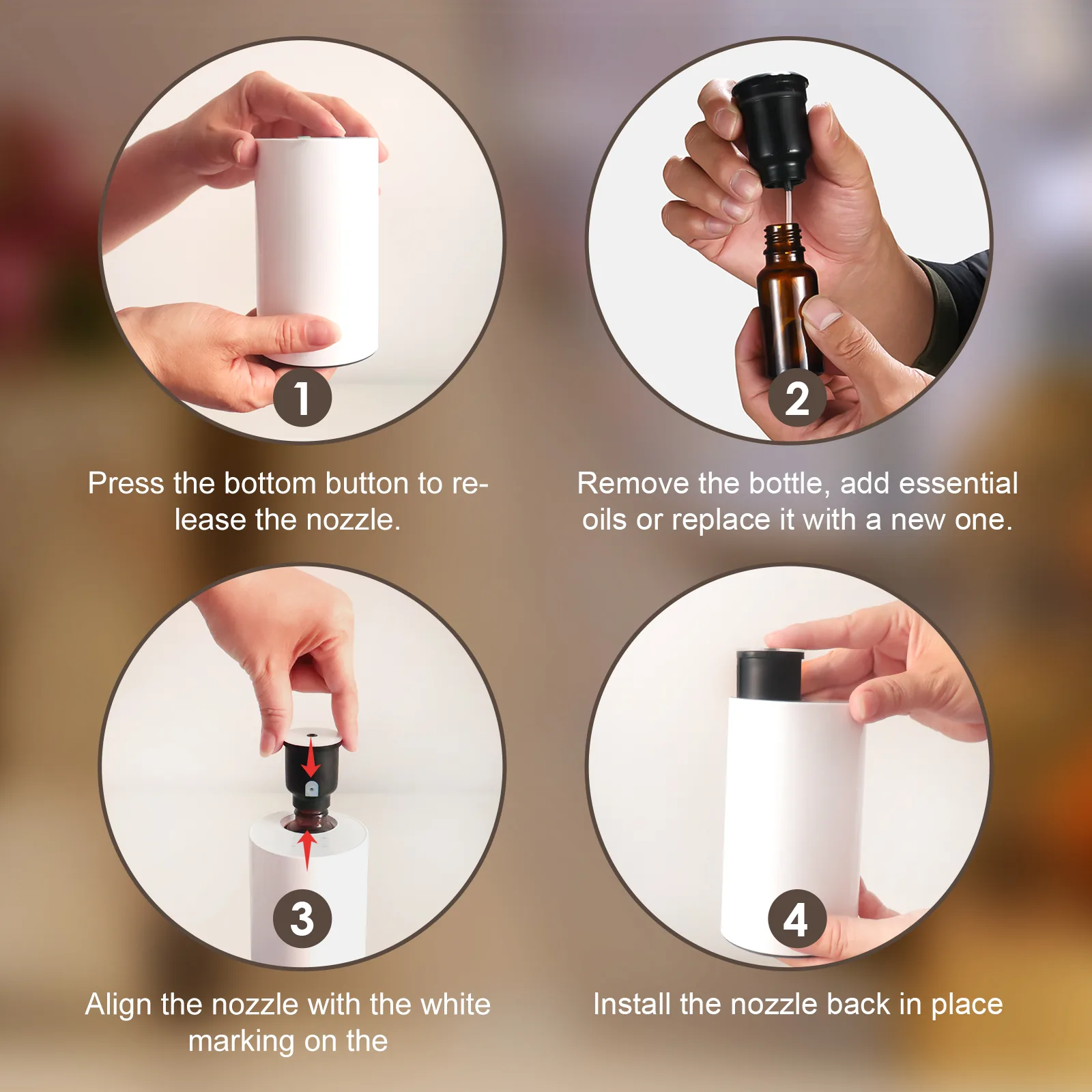 1

Press the bottom button to release the nozzle.

2

Remove the bottle, add essential oils or replace it with a new one.

3

Align the nozzle with the white marking on the

4

Install the nozzle back in place