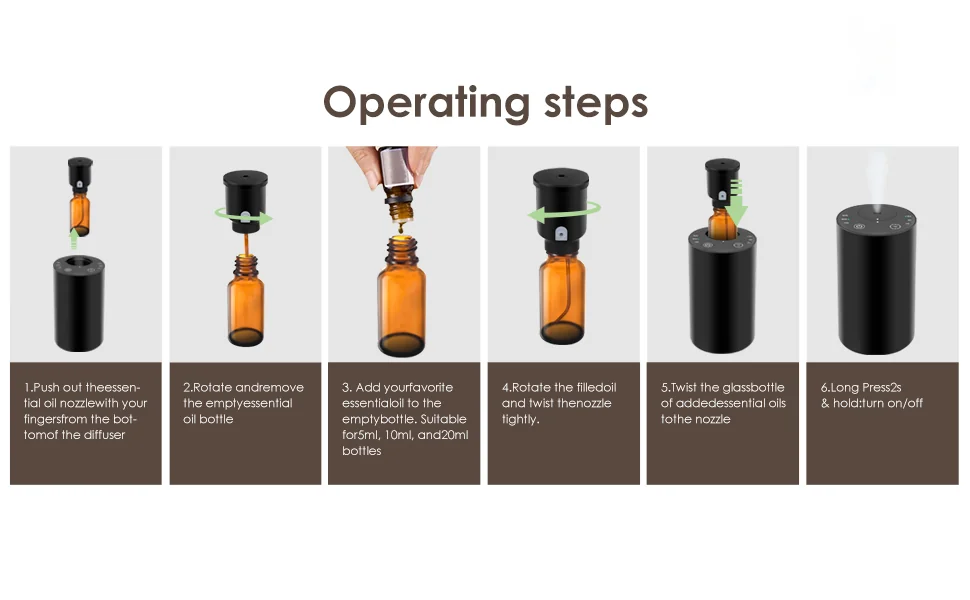 Operating steps

1.Push out theessential oil nozzlewith your fingersfrom the bottomof the diffuser

2.Rotate andremove the emptyessential oil bottle

3. Add yourfavorite essentialoil to the emptybottle. Suitable for5ml, 10ml, and20ml bottles

4.Rotate the filledoil and twist thenozzle tightly.

5.Twist the glassbottle of addedessential oils tothe nozzle

6.Long Press2s & hold:turn on/off