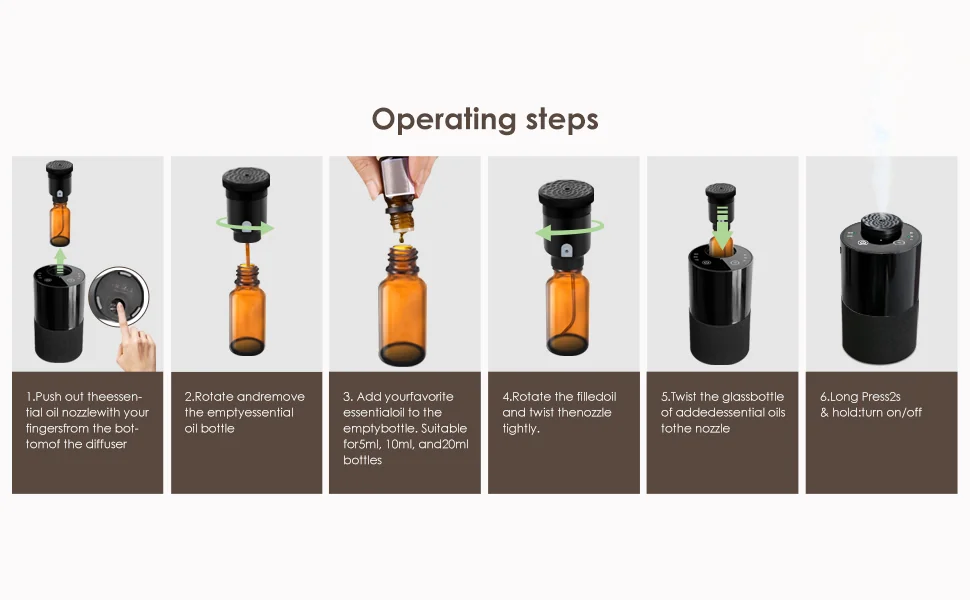 Operating steps

1.Push out theessential oil nozzlewith your fingersfrom the bottomof the diffuser

2.Rotate andremove the emptyessential oil bottle

3. Add yourfavorite essentialoil to the emptybottle. Suitable for5ml, 10ml, and20ml bottles

4.Rotate the filledoil and twist thenozzle tightly.

5.Twist the glassbottle of addedessential oils tothe nozzle

6.Long Press2s & hold:turn on/off